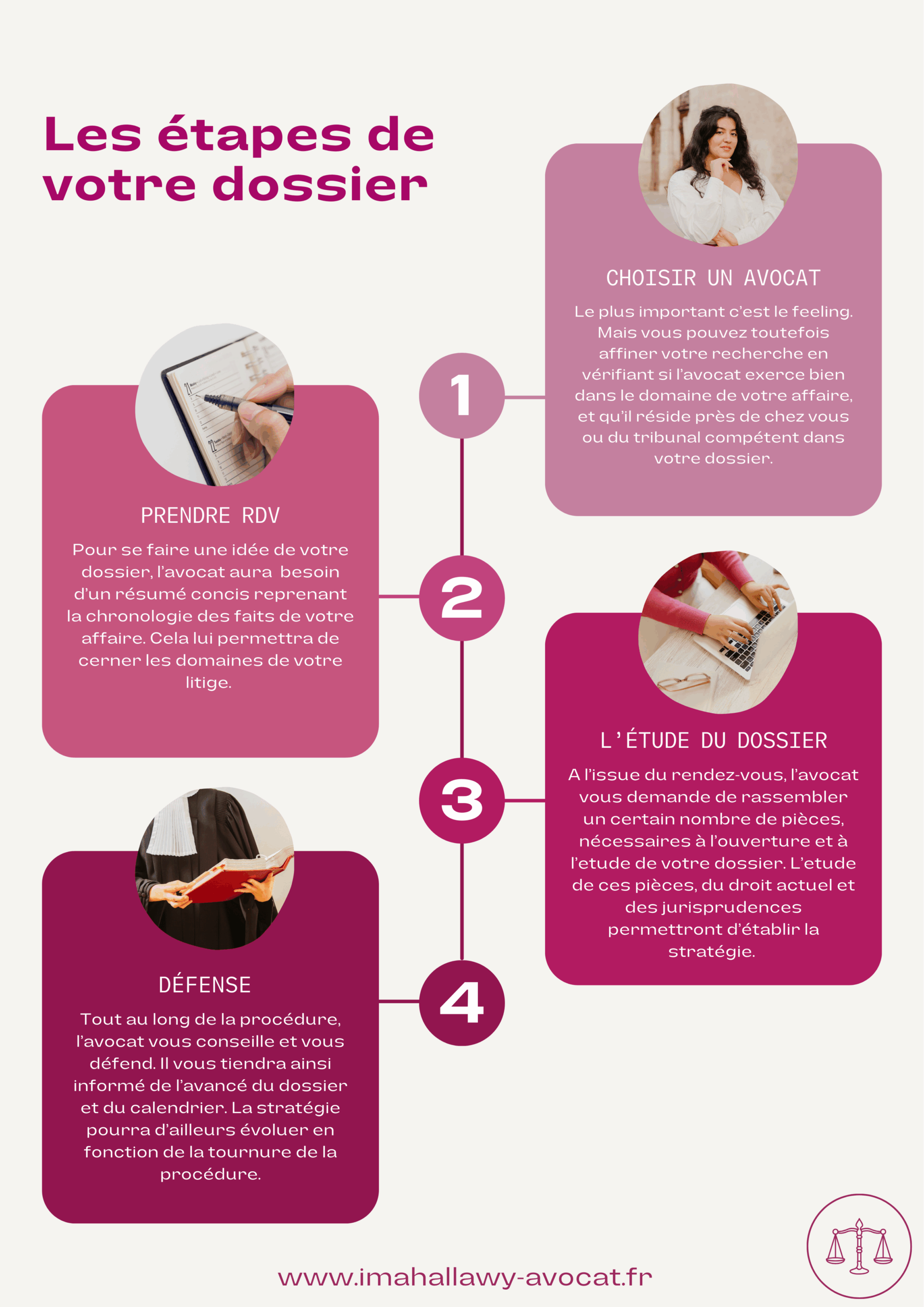 Les étapes de votre dossier

1

CHOISIR UN AVOCAT

Le plus important c'est le feeling. Mais vous pouvez toutefois affiner votre recherche en vérifiant si l'avocat exerce bien dans le domaine de votre affaire, et qu'il réside près de chez vous ou du tribunal compétent dans votre dossier.

2

PRENDRE RDV

Pour se faire une idée de votre dossier, l'avocat aura besoin d'un résumé concis reprenant la chronologie des faits de votre affaire. Cela lui permettra de cerner les domaines de votre litige.

3

L'ÉTUDE DU DOSSIER

A l'issue du rendez-vous, l'avocat vous demande de rassembler un certain nombre de pièces, nécessaires à l'ouverture et à l'etude de votre dossier. L'etude de ces pièces, du droit actuel et des jurisprudences permettront d'établir la stratégie.

4

DÉFENSE

Tout au long de la procédure, l'avocat vous conseille et vous défend. Il vous tiendra ainsi informé de l'avancé du dossier et du calendrier. La stratégie pourra d'ailleurs évoluer en fonction de la tournure de la procédure.

www.imahallawy-avocat.fr